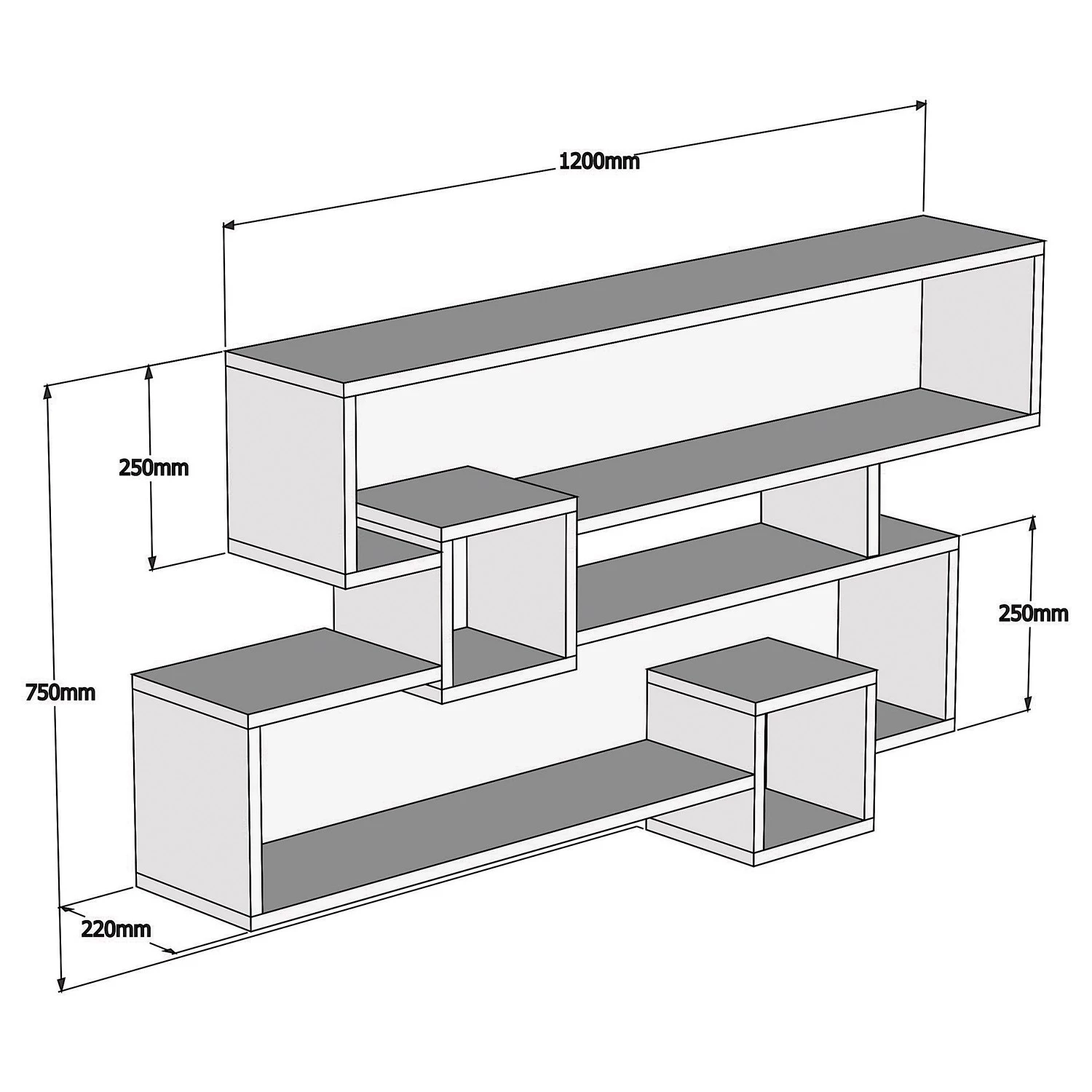 1200mm

250mm

250mm

750mm

220mm