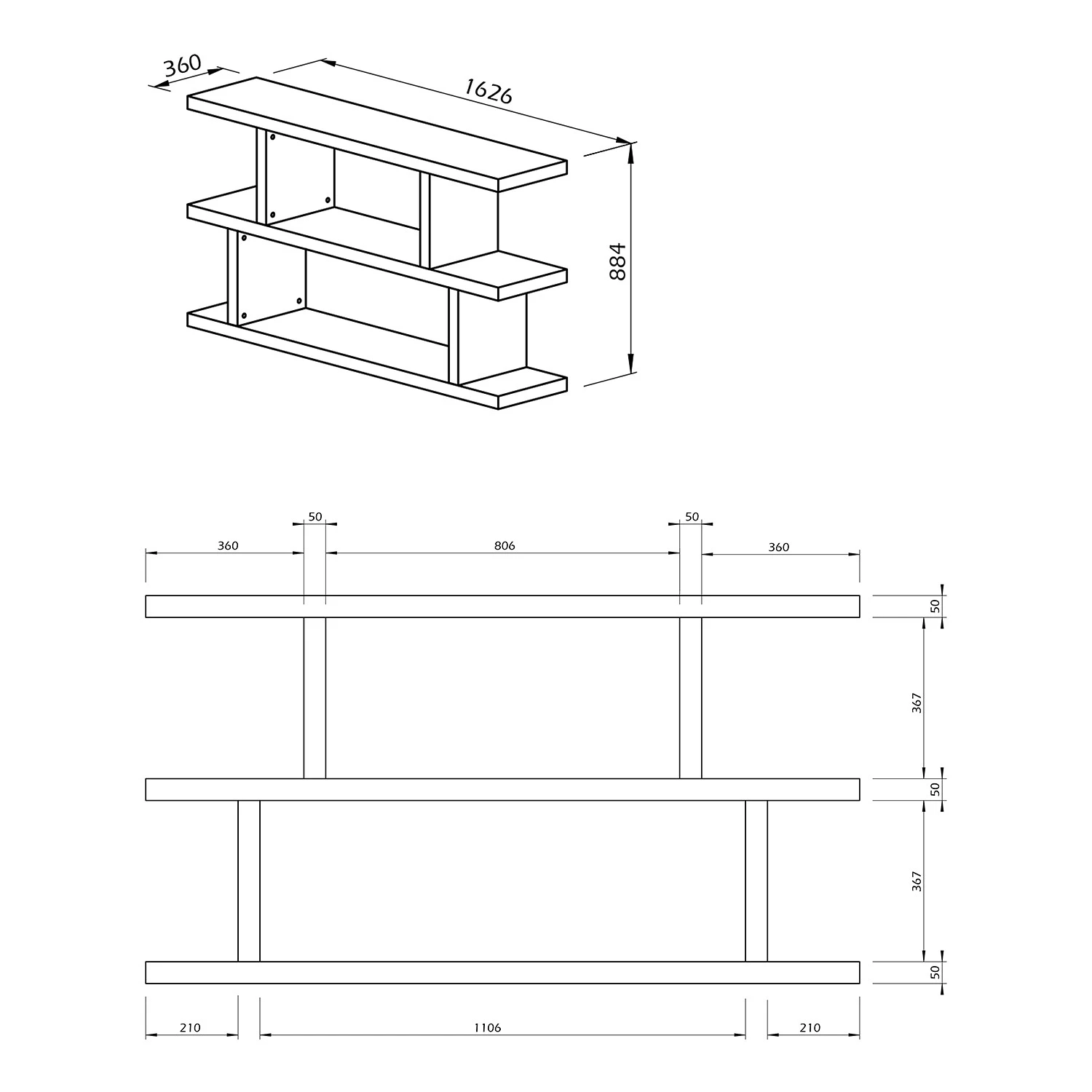 360
1626
884

50
50
360
806
360
50
367
50
367
50
210
1106
210