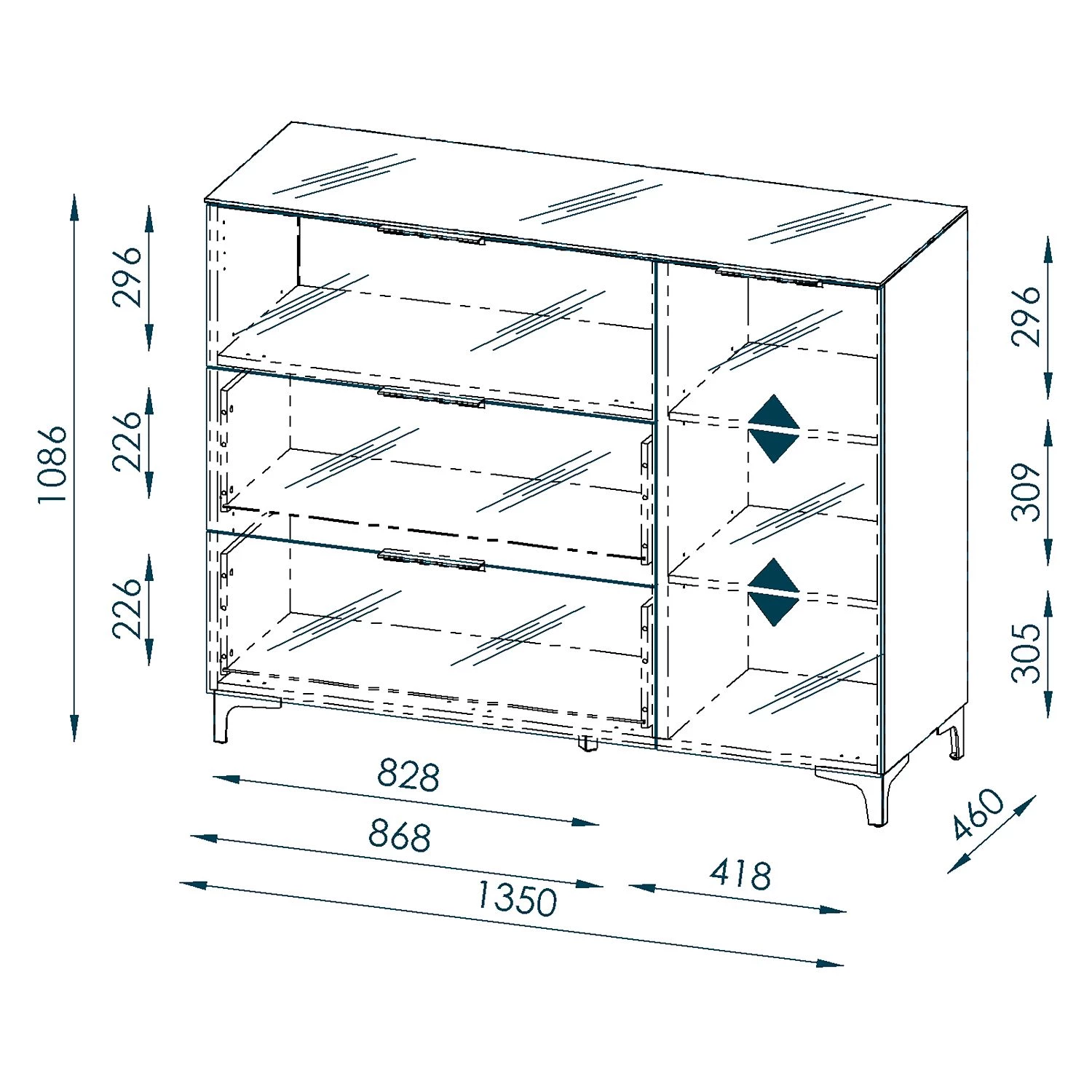 1086
296
226
226
296
309
305
828
868
418
1350
460